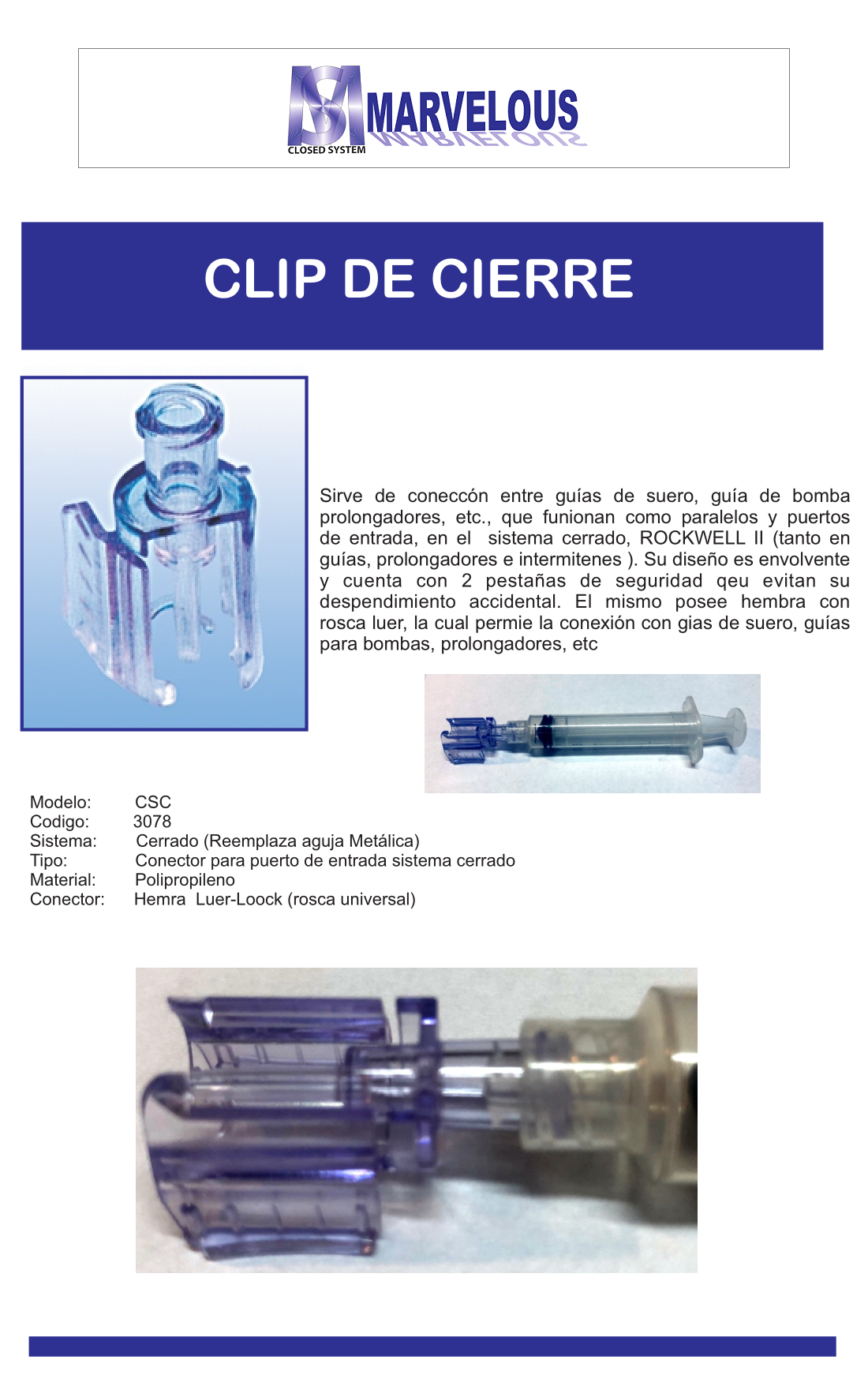 MARVELOUS
CLOSED SYSTEM

CLIP DE CIERRE

Sirve de coneccón entre guías de suero, guía de bomba prolongadores, etc., que funionan como paralelos y puertos de entrada, en el sistema cerrado, ROCKWELL II (tanto en guías, prolongadores e intermitenes ). Su diseño es envolvente y cuenta con 2 pestañas de seguridad qeu evitan su despendimiento accidental. El mismo posee hembra con rosca luer, la cual permie la conexión con gias de suero, guías para bombas, prolongadores, etc

Modelo: CSC
Codigo: 3078
Sistema: Cerrado (Reemplaza aguja Metálica)
Tipo: Conector para puerto de entrada sistema cerrado
Material: Polipropileno
Conector: Hemra Luer-Loock (rosca universal)