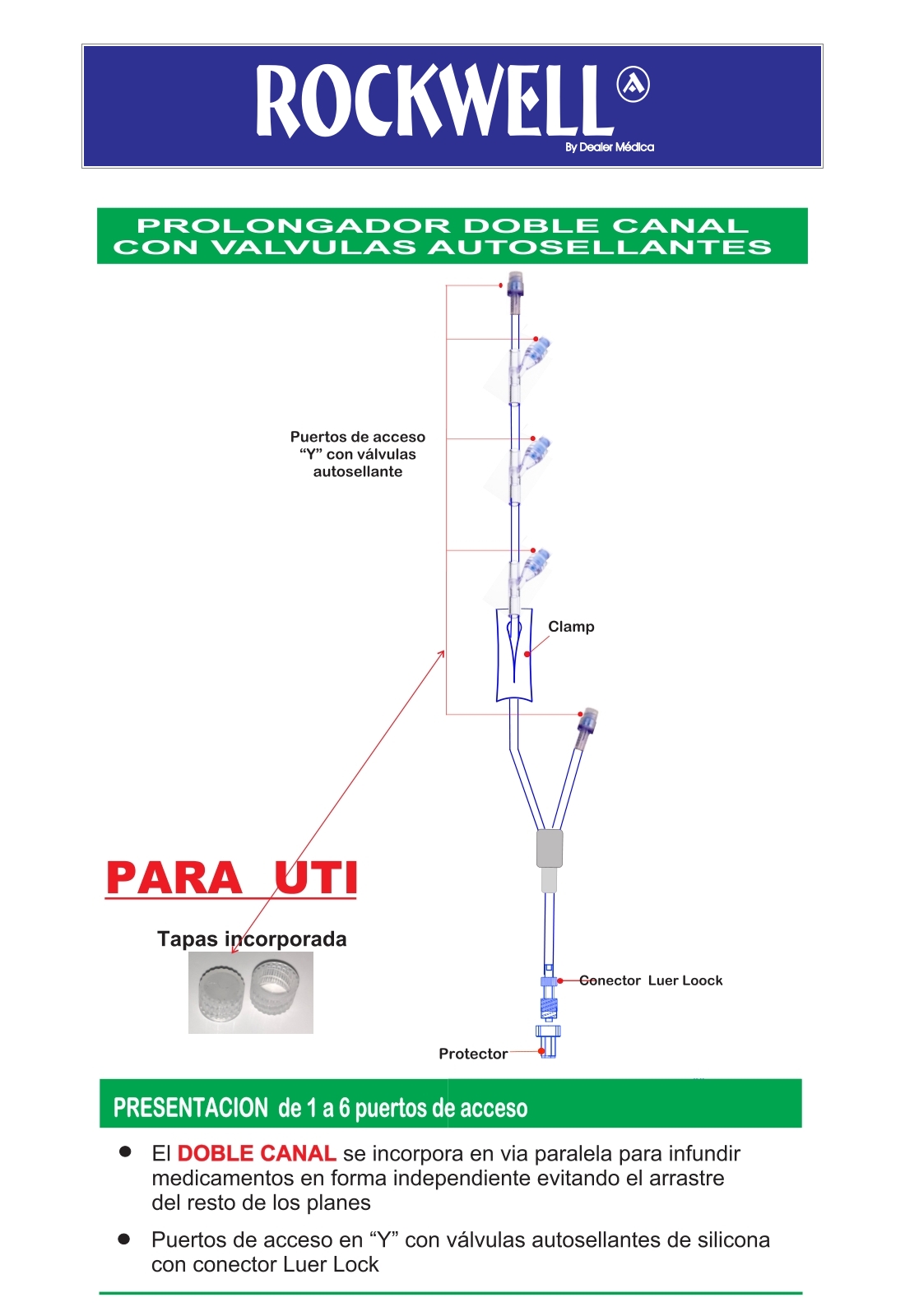 ROCKWELL
By Dealer Médica

PROLONGADOR DOBLE CANAL
CON VALVULAS AUTOSELLANTES

Puertos de acceso "Y" con válvulas autosellante

Clamp

PARA UTI

Tapas incorporada

Conector Luer Loock

Protector

PRESENTACION de 1 a 6 puertos de acceso

• El DOBLE CANAL se incorpora en via paralela para infundir medicamentos en forma independiente evitando el arrastre del resto de los planes

• Puertos de acceso en "Y" con válvulas autosellantes de silicona con conector Luer Lock